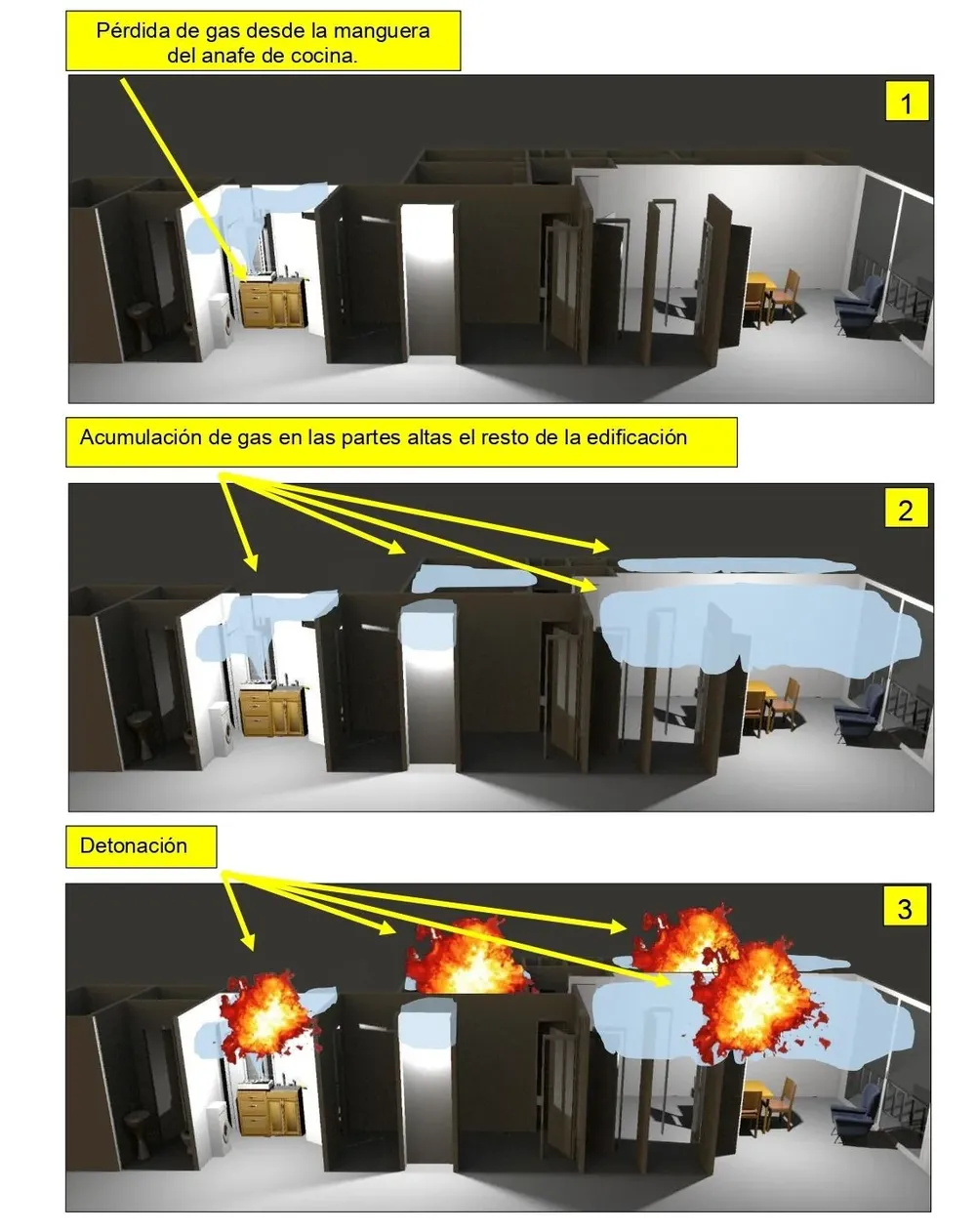 Pérdida de gas desde la manguera del anafe de cocina.

1

Acumulación de gas en las partes altas el resto de la edificación

2

Detonación

3