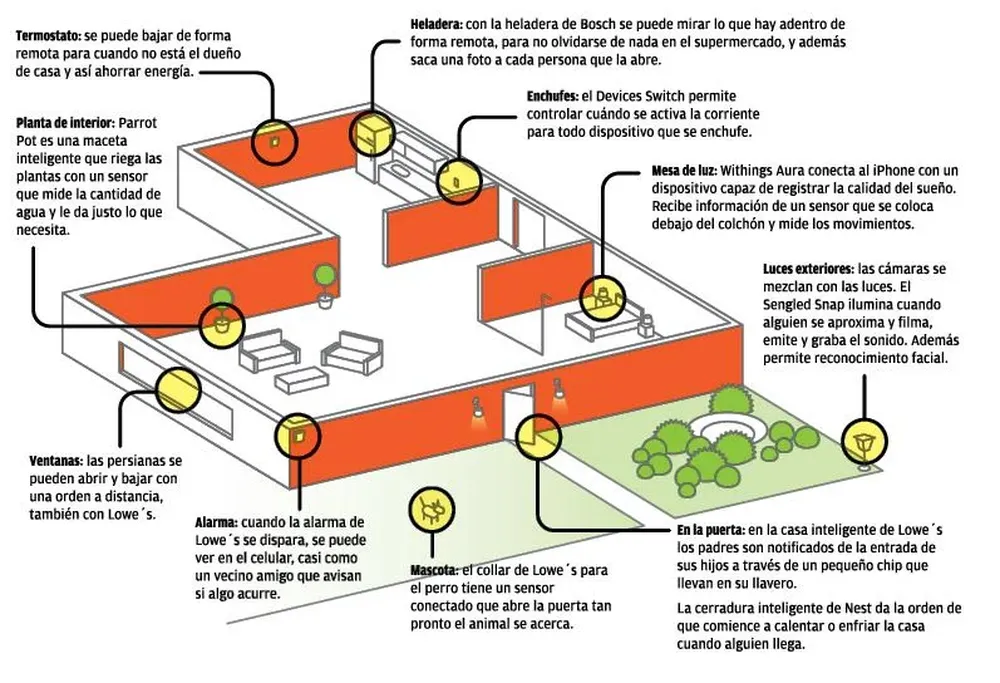 Termostato: se puede bajar de forma remota para cuando no está el dueño de casa y así ahorrar energía.

Heladera: con la heladera de Bosch se puede mirar lo que hay adentro de forma remota, para no olvidarse de nada en el supermercado, y además saca una foto a cada persona que la abre.

Enchufes: el Devices Switch permite controlar cuándo se activa la corriente para todo dispositivo que se enchufe.

Planta de interior: Parrot Pot es una maceta inteligente que riega las plantas con un sensor que mide la cantidad de agua y le da justo lo que necesita.

Mesa de luz: Withings Aura conecta al iPhone con un dispositivo capaz de registrar la calidad del sueño. Recibe información de un sensor que se coloca debajo del colchón y mide los movimientos.

Luces exteriores: las cámaras se mezclan con las luces. El Sengled Snap ilumina cuando alguien se aproxima y filma, emite y graba el sonido. Además permite reconocimiento facial.

Ventanas: las persianas se pueden abrir y bajar con una orden a distancia, también con Lowe´s.

Alarma: cuando la alarma de Lowe´s se dispara, se puede ver en el celular, casi como un vecino amigo que avisan si algo acurre.

Mascota: el collar de Lowe´s para el perro tiene un sensor conectado que abre la puerta tan pronto el animal se acerca.

En la puerta: en la casa inteligente de Lowe´s los padres son notificados de la entrada de sus hijos a través de un pequeño chip que llevan en su llavero.

La cerradura inteligente de Nest da la orden de que comience a calentar o enfriar la casa cuando alguien llega.