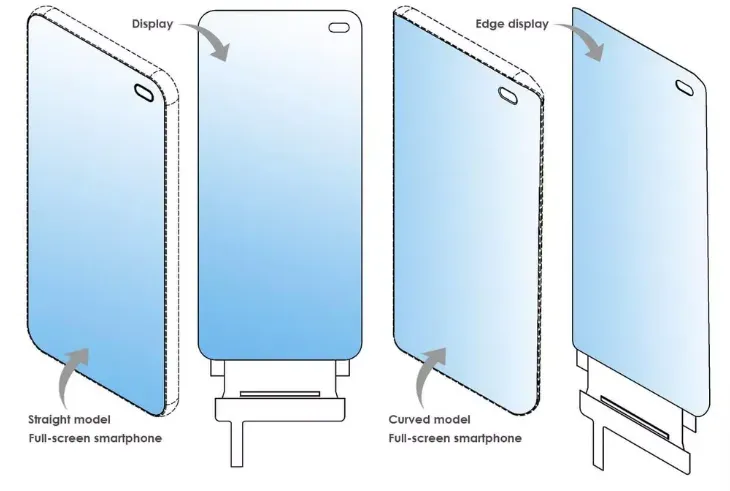 Display

Edge display

Straight model
Full-screen smartphone

Curved model
Full-screen smartphone