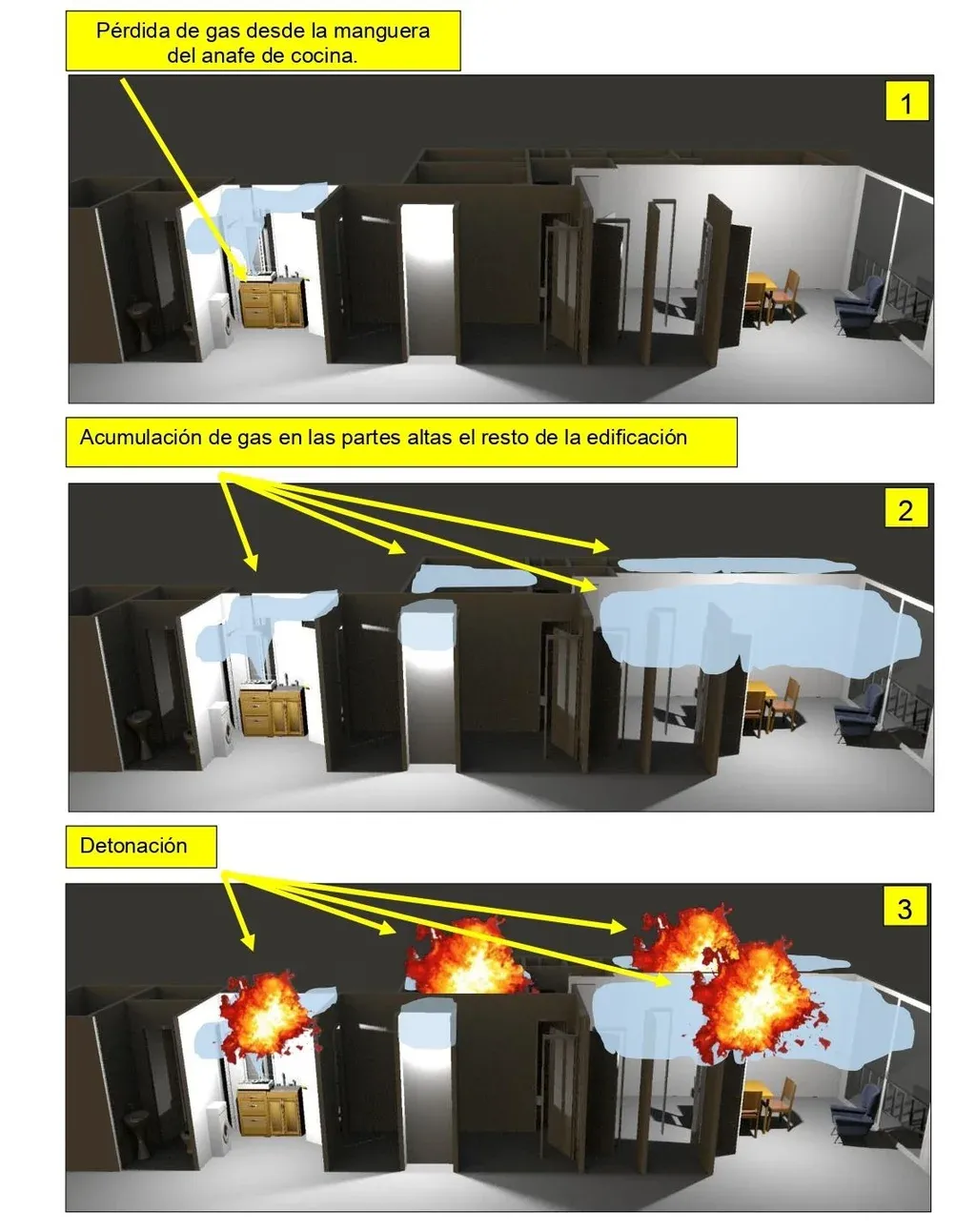 Pérdida de gas desde la manguera del anafe de cocina.

1

Acumulación de gas en las partes altas el resto de la edificación

2

Detonación

3